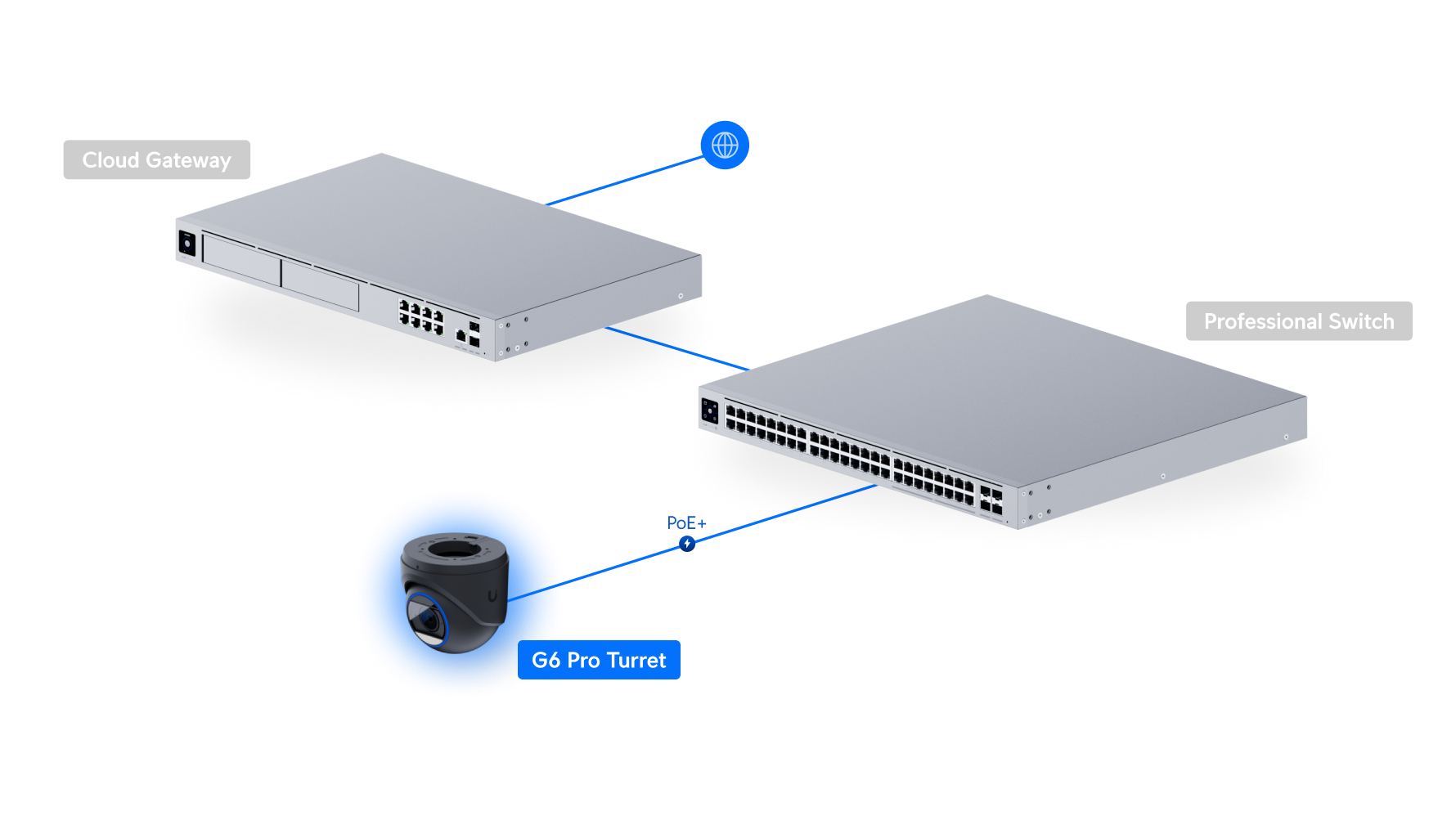 Cloud Gateway

Professional Switch

PoE+

G6 Pro Turret