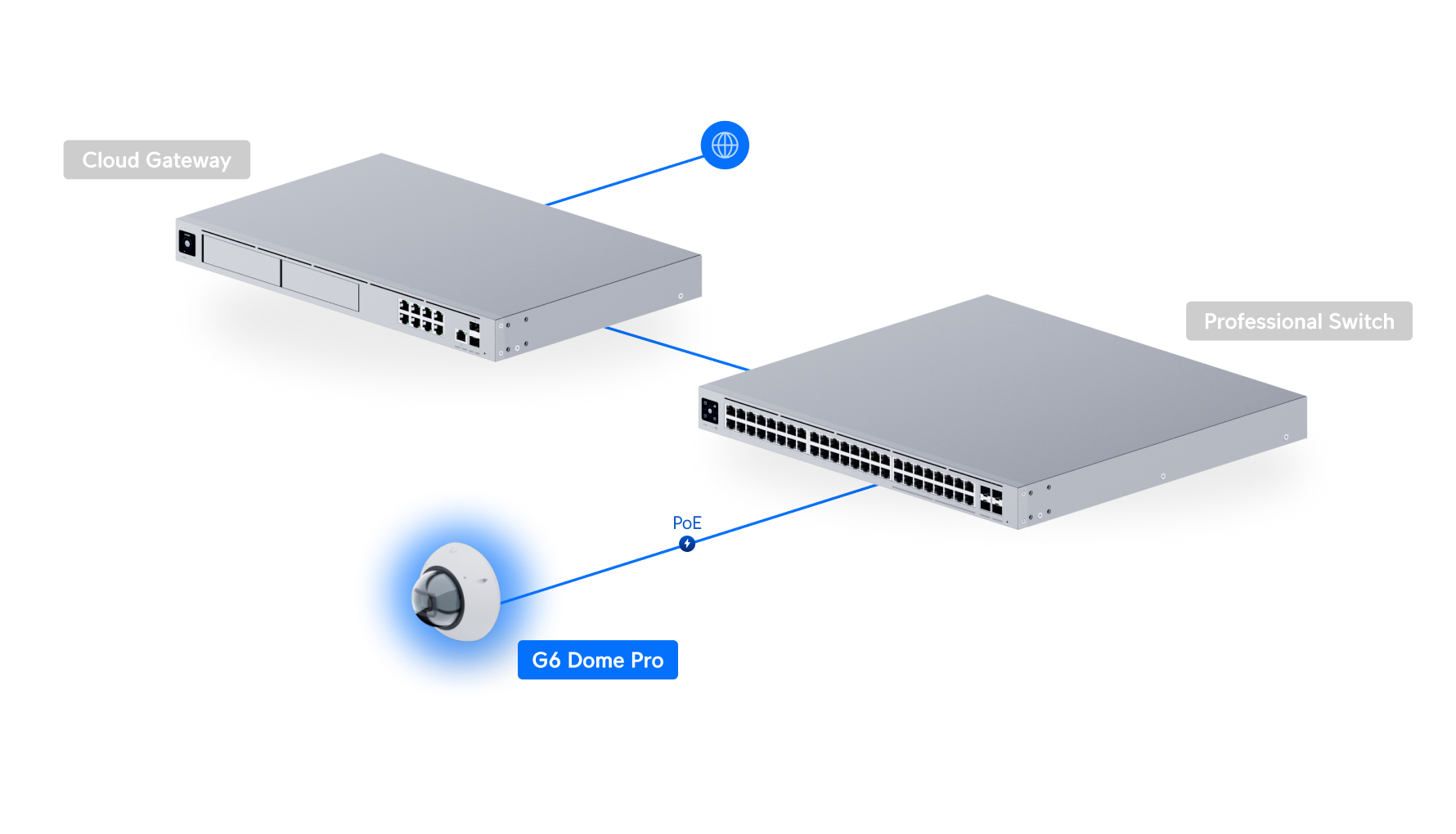 Cloud Gateway

Professional Switch

PoE

G6 Dome Pro