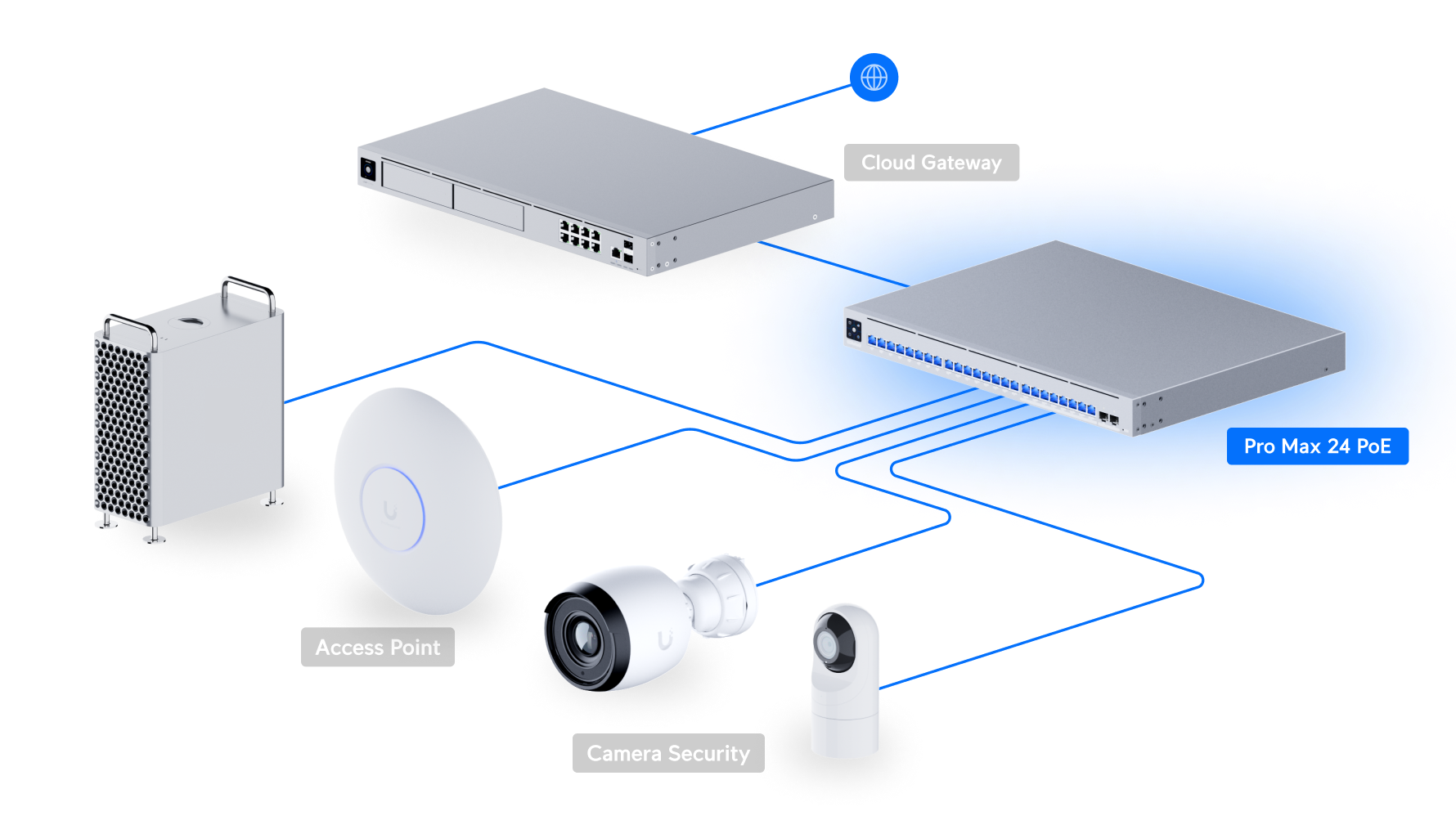 Cloud Gateway

Pro Max 24 PoE

Access Point

Camera Security