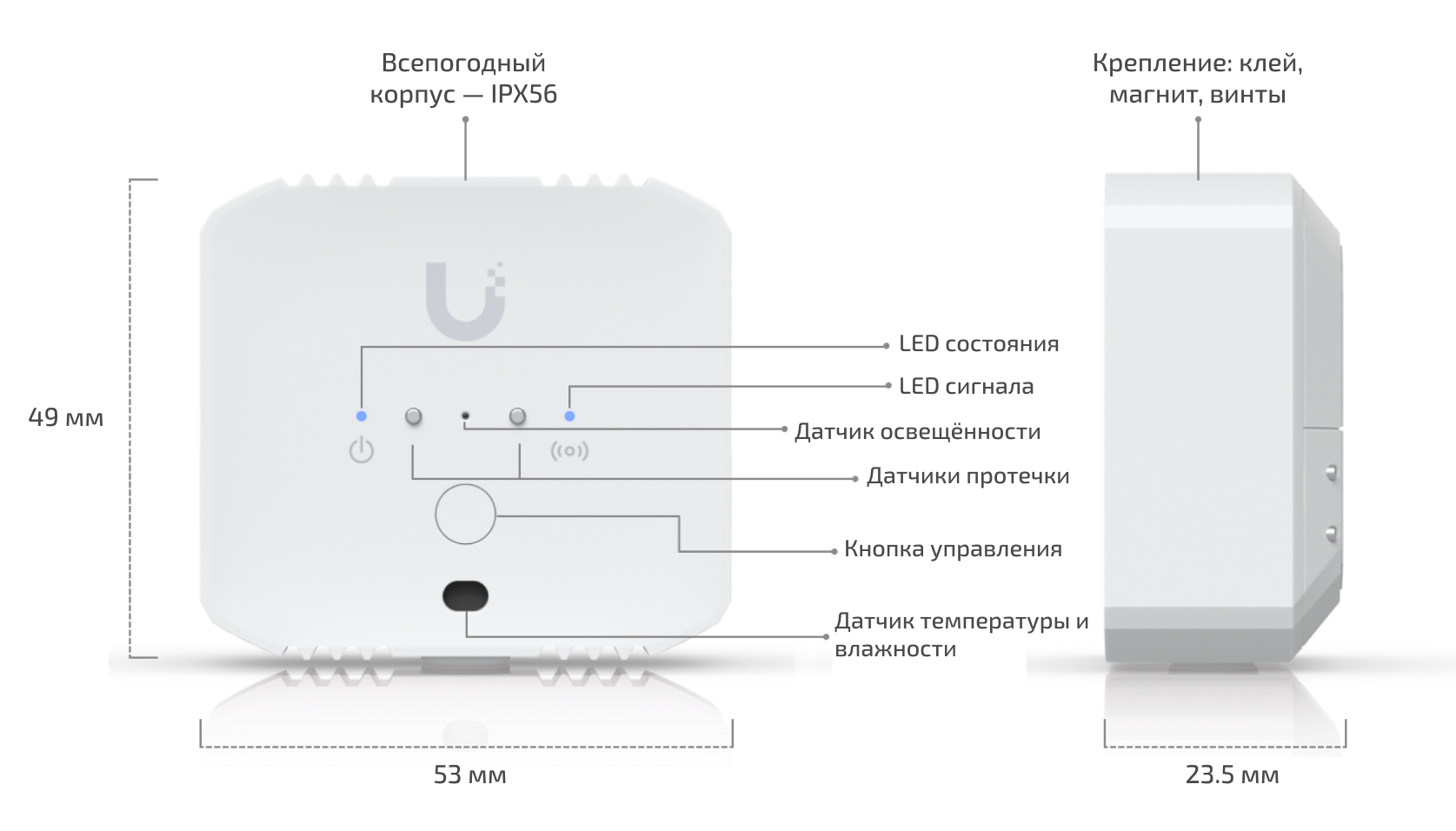 Всепогодный корпус — IPX56

Крепление: клей, магнит, винты

49 мм

LED состояния

LED сигнала

Датчик освещённости

Датчики протечки

Кнопка управления

Датчик температуры и влажности

53 мм

23.5 мм