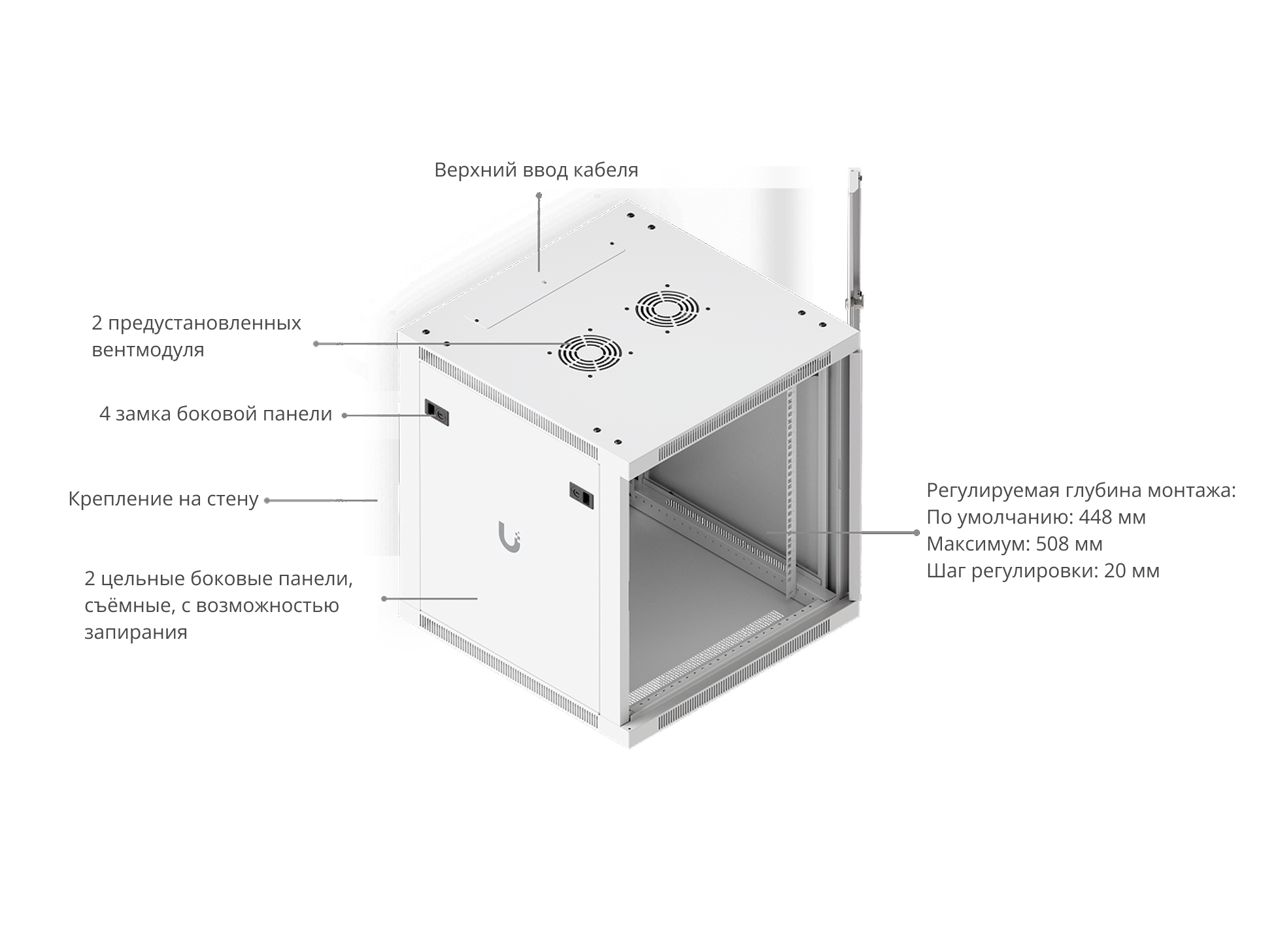 Верхний ввод кабеля

2 предустановленных вентмодуля

4 замка боковой панели

Крепление на стену

2 цельные боковые панели, съёмные, с возможностью запирания

Регулируемая глубина монтажа:
По умолчанию: 448 мм
Максимум: 508 мм
Шаг регулировки: 20 мм