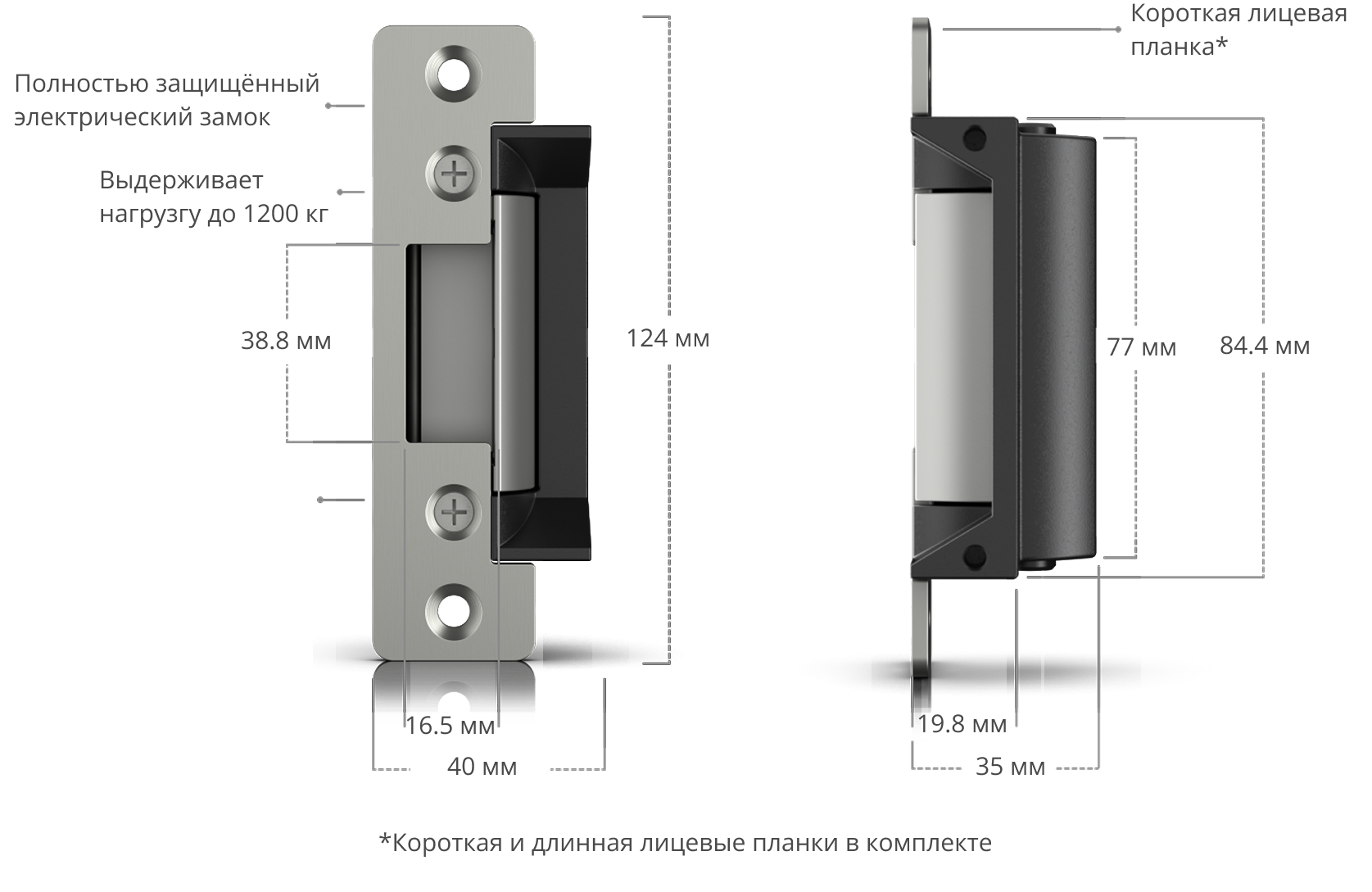 Полностью защищённый электрический замок

Выдерживает нагрузгу до 1200 кг

38.8 мм

124 мм

16.5 мм

40 мм

Короткая лицевая планка*

77 мм

84.4 мм

19.8 мм

35 мм

*Короткая и длинная лицевые планки в комплекте